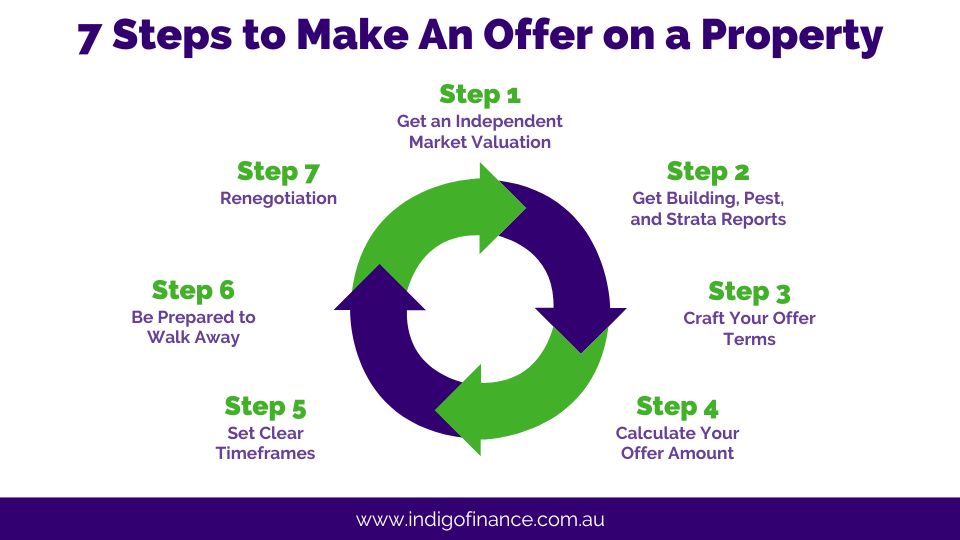 7 Steps to Make An Offer on a Property

Step 1
Get an Independent Market Valuation

Step 2
Get Building, Pest, and Strata Reports

Step 3
Craft Your Offer Terms

Step 4
Calculate Your Offer Amount

Step 5
Set Clear Timeframes

Step 6
Be Prepared to Walk Away

Step 7
Renegotiation

www.indigofinance.com.au